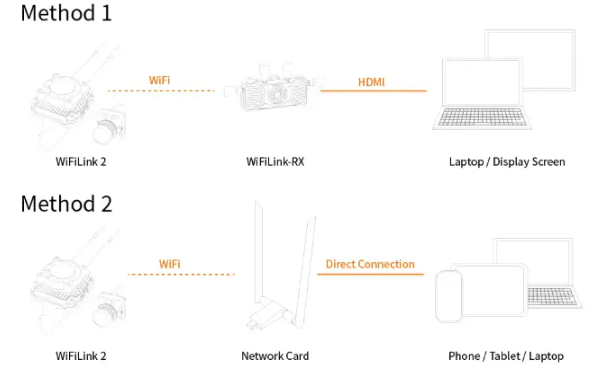 Method 1

WiFi

HDMI

WiFiLink 2

WiFiLink-RX

Laptop / Display Screen

Method 2

WiFi

Direct Connection

WiFiLink 2

Network Card

Phone / Tablet / Laptop