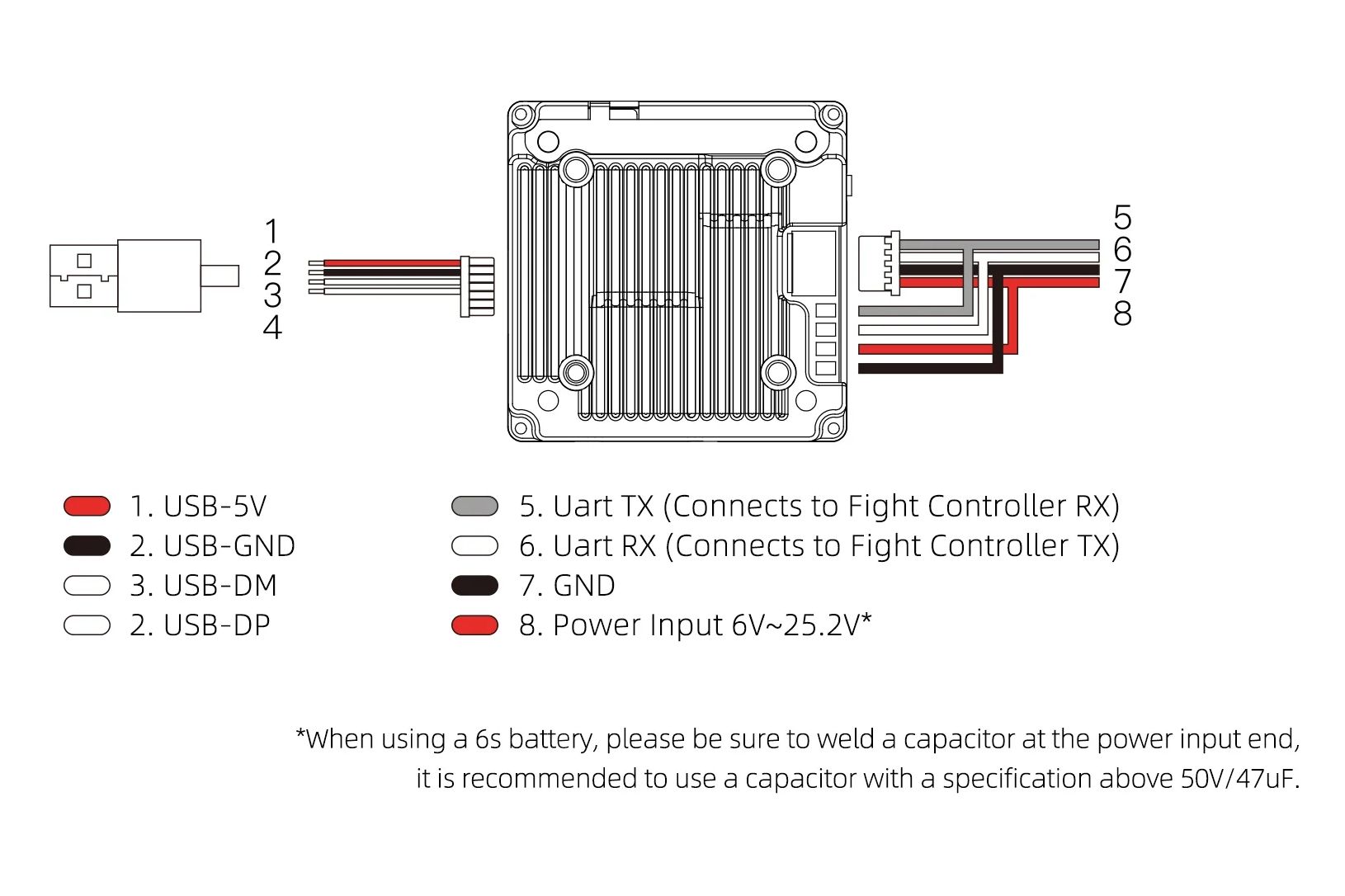 1
2
3
4

5
6
7
8

1. USB-5V
2. USB-GND
3. USB-DM
2. USB-DP

5. Uart TX (Connects to Fight Controller RX)
6. Uart RX (Connects to Fight Controller TX)
7. GND
8. Power Input 6V~25.2V*

*When using a 6s battery, please be sure to weld a capacitor at the power input end, it is recommended to use a capacitor with a specification above 50V/47uF.